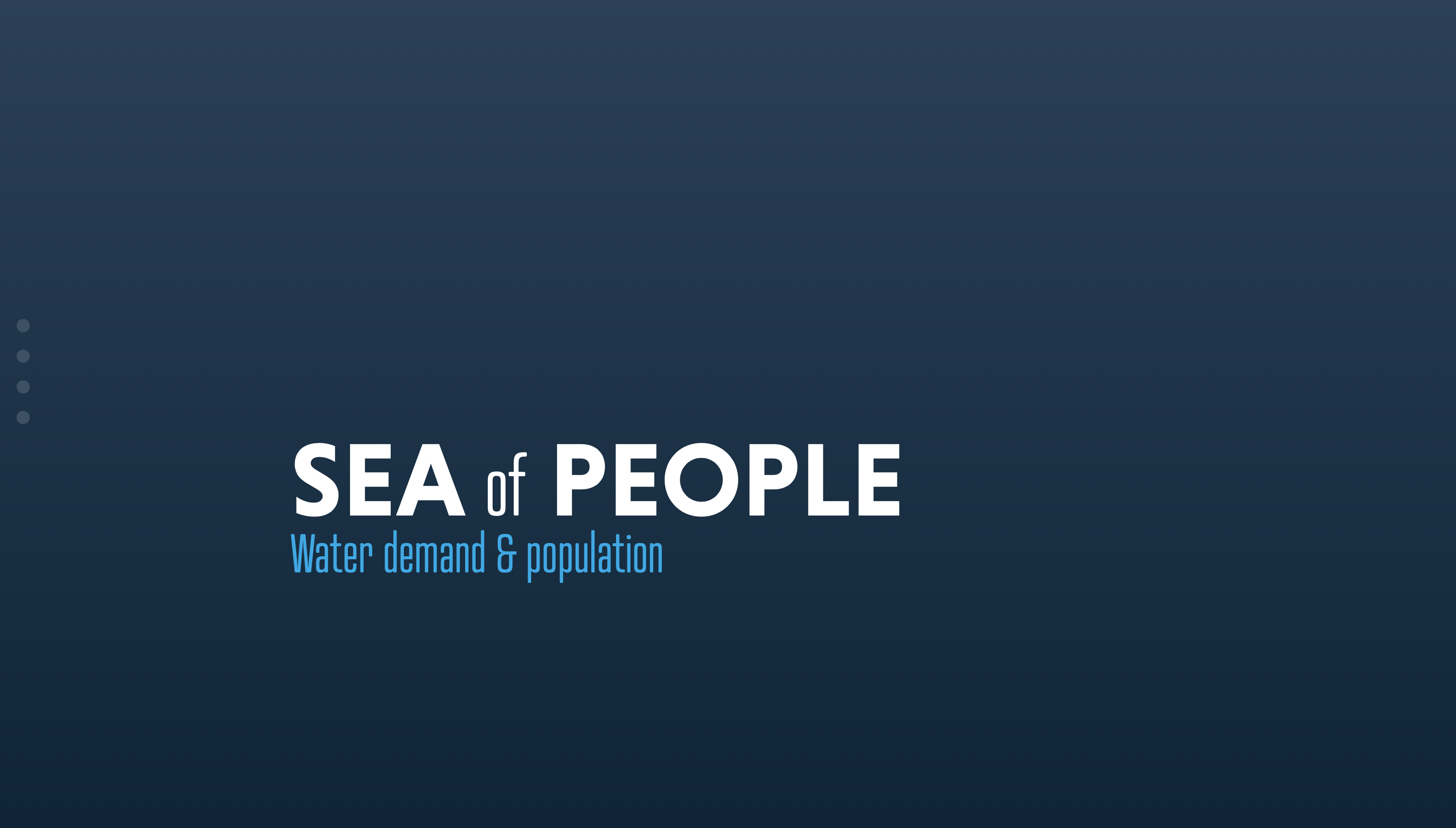 SEA of PEOPLE
Water demand & population